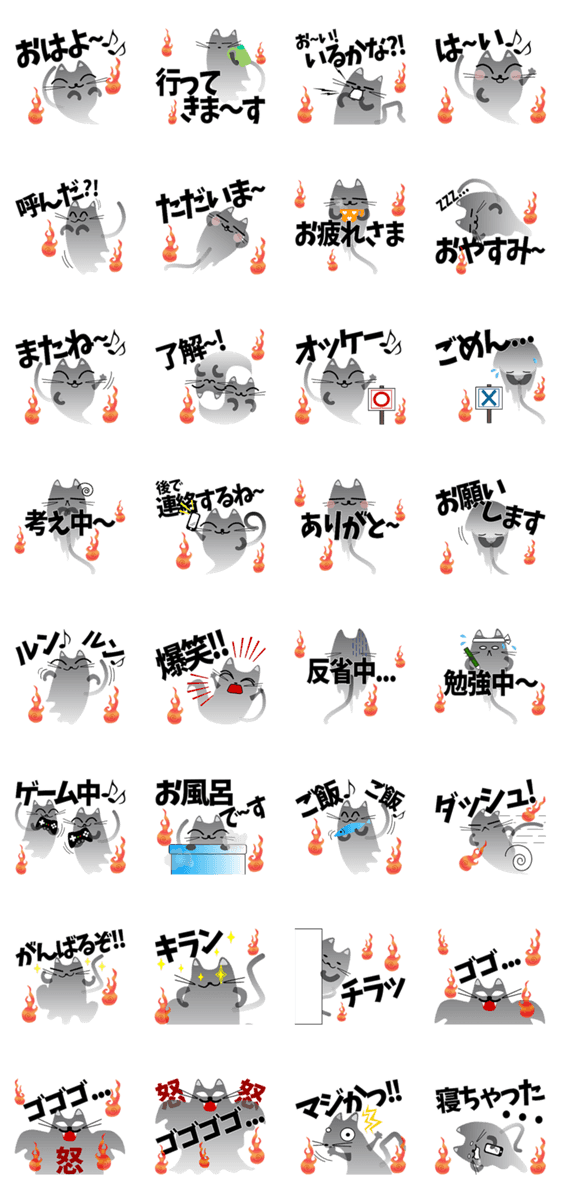 おはよ~♪

行ってきま~す

お~い!! いるかな?!

は~い♪

呼んだ?!

ただいま~

お疲れさま

zzz... おやすみ~

またね~♪

了解~!

オッケー♪

ごめん…

考え中~

後で連絡するね~

ありがと~

お願いします

ルン♪ ルン

爆笑!!

反省中…

勉強中~

ゲーム中♪

お風呂で~す

ご飯♪ ご飯

ダッシュ!

がんばるぞ!!

キラン

チラッ

ゴゴ…

ゴゴゴ… 怒

怒 怒 ゴゴゴゴ…

マジかっ!!

寝ちゃった…