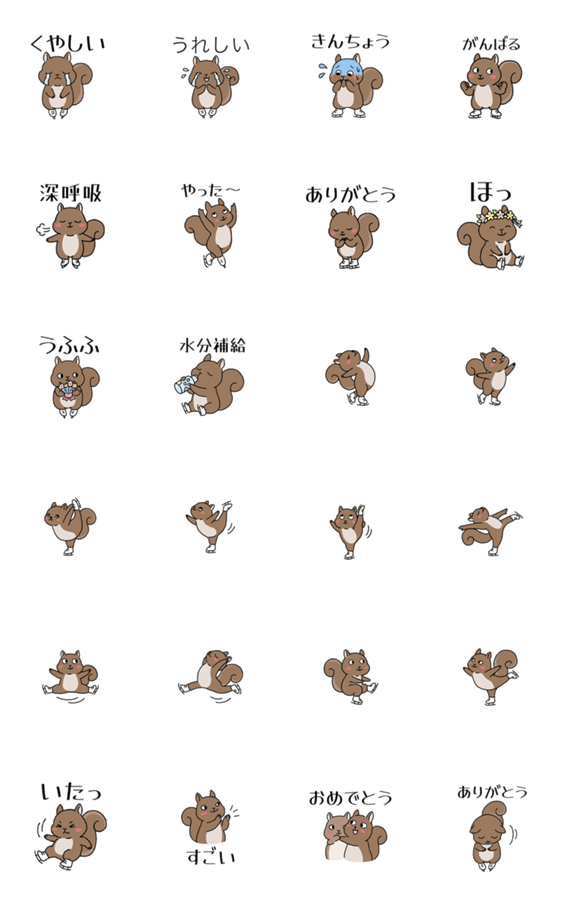 くやしい

うれしい

きんちょう

がんばる

深呼吸

やった～

ありがとう

ほっ

うふふ

水分補給

いたっ

すごい

おめでとう

ありがとう