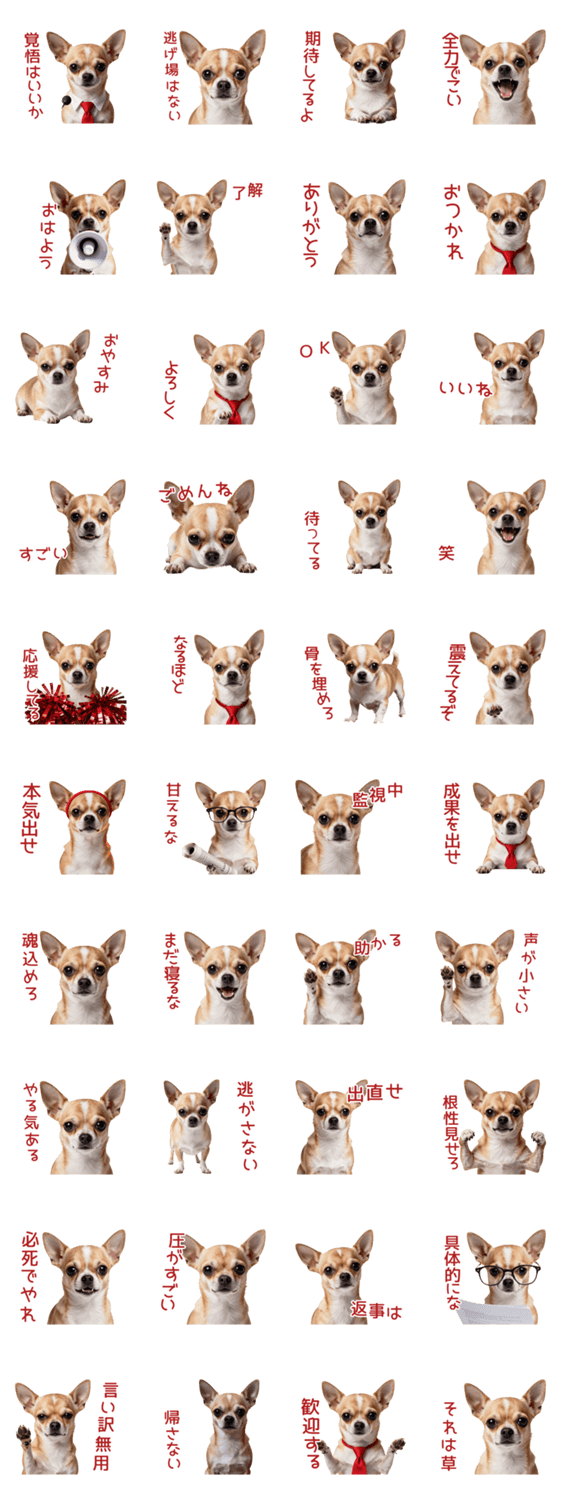 覚悟はいいか

逃げ場はない

期待してるよ

全力でこい

おはよう

了解

ありがとう

おつかれ

おやすみ

よろしく

OK

いいね

すごい

ごめんね

待ってる

笑

応援してる

なるほど

骨を埋めろ

震えてるぞ

本気出せ

甘えるな

監視中

成果を出せ

魂込めろ

まだ寝るな

助かる

声が小さい

やる気ある

逃がさない

出直せ

根性見せろ

必死でやれ

圧がすごい

返事は

具体的にな

言い訳無用

帰さない

歓迎する

それは草