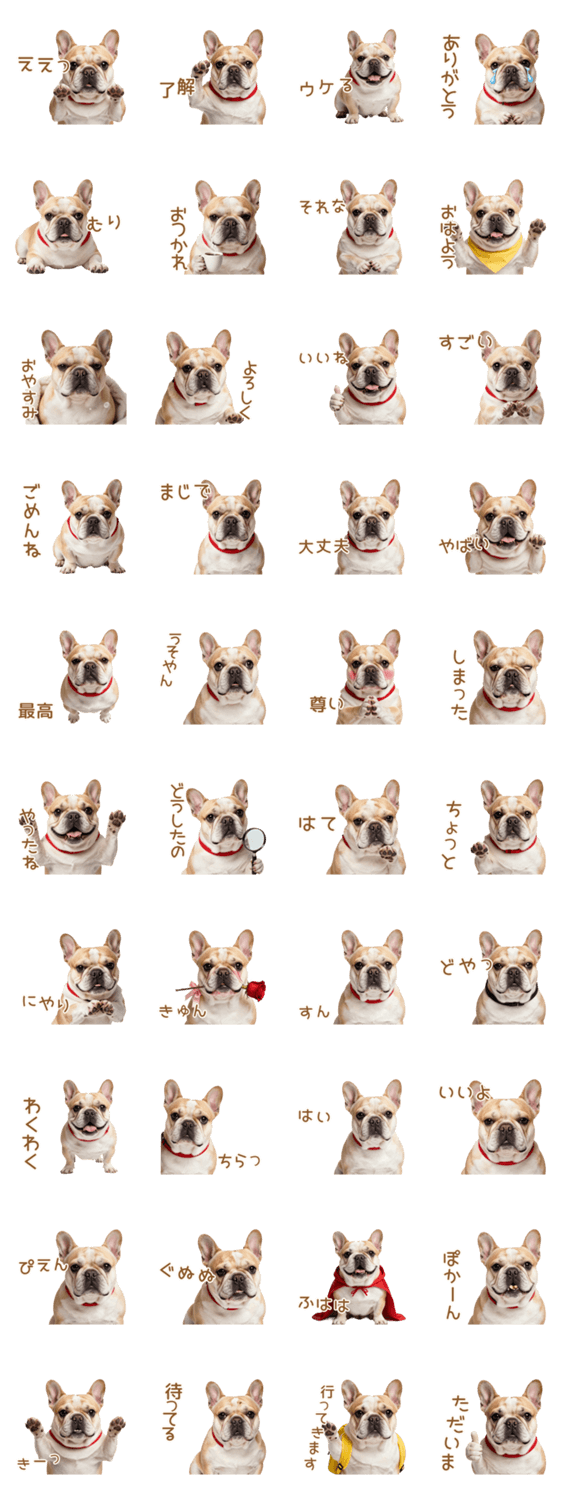 ええっ

了解

ウケる

ありがとう

むり

おつかれ

それな

おはよう

おやすみ

よろしく

いいね

すごい

ごめんね

まじで

大丈夫

やばい

最高

うそやん

尊い

しまった

やったね

どうしたの

はて

ちょっと

にやり

きゅん

すん

どやっ

わくわく

ちらっ

はい

いいよ

ぴえん

ぐぬぬ

ふはは

ぽかーん

きーっ

待ってる

行ってきます

ただいま