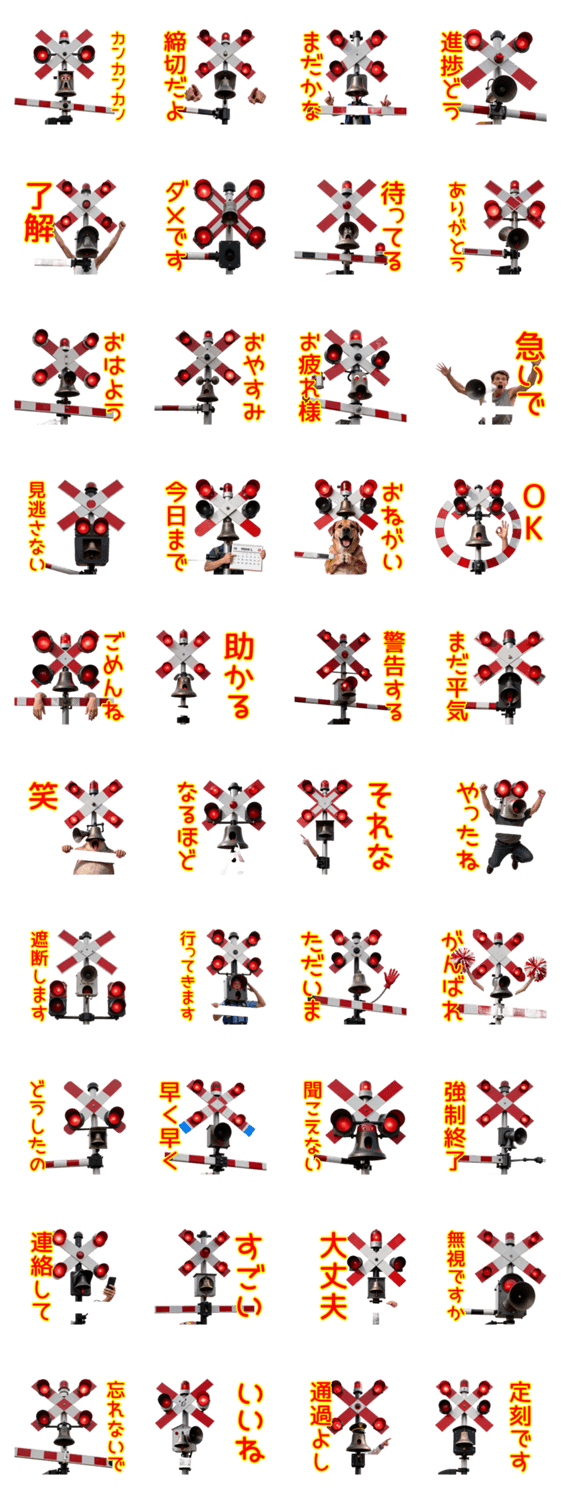 カンカンカン

締切だよ

まだかな

進捗どう

了解

ダメです

待ってる

ありがとう

おはよう

おやすみ

お疲れ様

急いで

見逃さない

今日まで

おねがい

OK

ごめんね

助かる

警告する

まだ平気

笑

なるほど

それな

やったね

遮断します

行ってきます

ただいま

がんばれ

どうしたの

早く早く

聞こえない

強制終了

連絡して

すごい

大丈夫

無視ですか

忘れないで

いいね

通過よし

定刻です