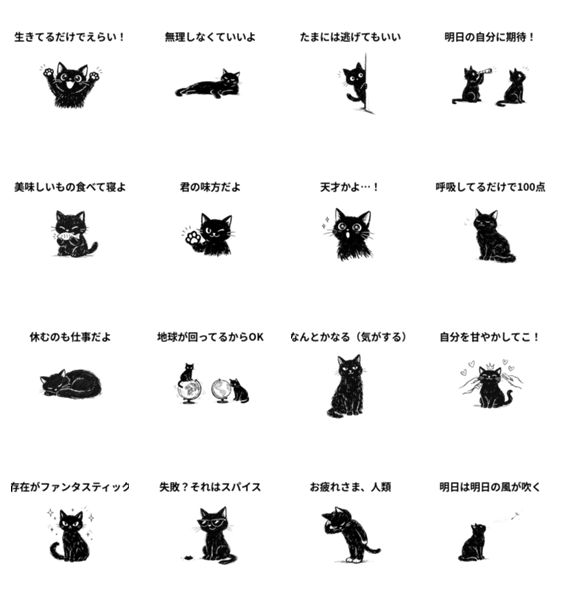 生きてるだけでえらい！

無理しなくていいよ

たまには逃げてもいい

明日の自分に期待！

美味しいもの食べて寝よ

君の味方だよ

天才かよ…！

呼吸してるだけで100点

休むのも仕事だよ

地球が回ってるからOK

なんとかなる（気がする）

自分を甘やかしてこ！

存在がファンタスティック

失敗？それはスパイス

お疲れさま、人類

明日は明日の風が吹く