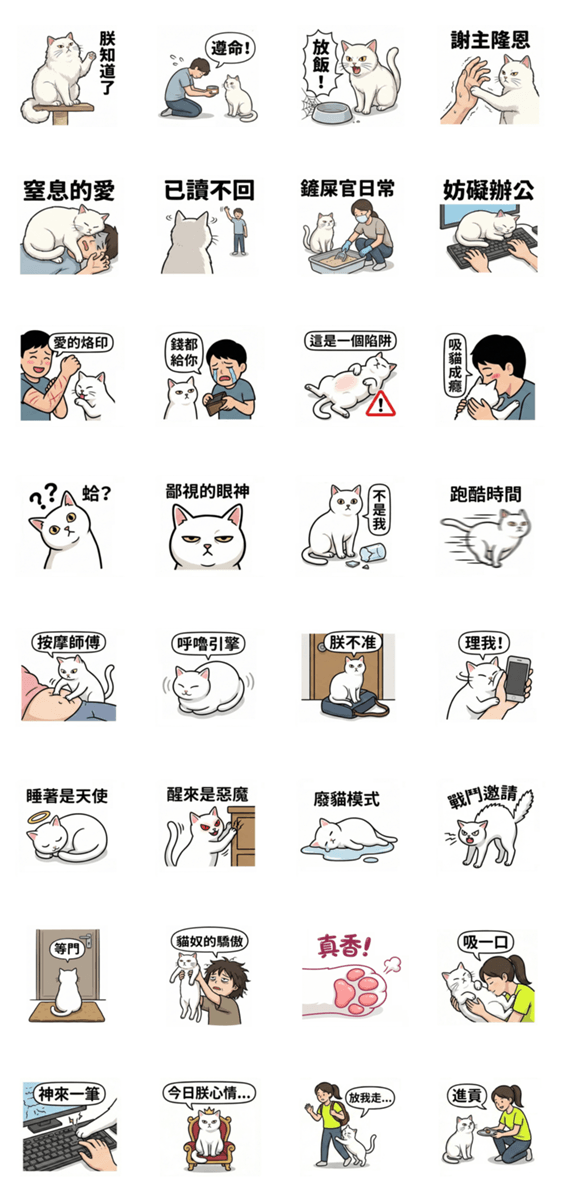 朕知道了

遵命!

放飯!

謝主隆恩

窒息的愛

已讀不回

鏟屎官日常

妨礙辦公

愛的烙印

錢都給你

這是一個陷阱

吸貓成癮

蛤?

鄙視的眼神

不是我

跑酷時間

按摩師傅

呼嚕引擎

朕不准

理我!

睡著是天使

醒來是惡魔

廢貓模式

戰鬥邀請

等門

貓奴的驕傲

真香!

吸一口

神來一筆

今日朕心情...

放我走...

進貢