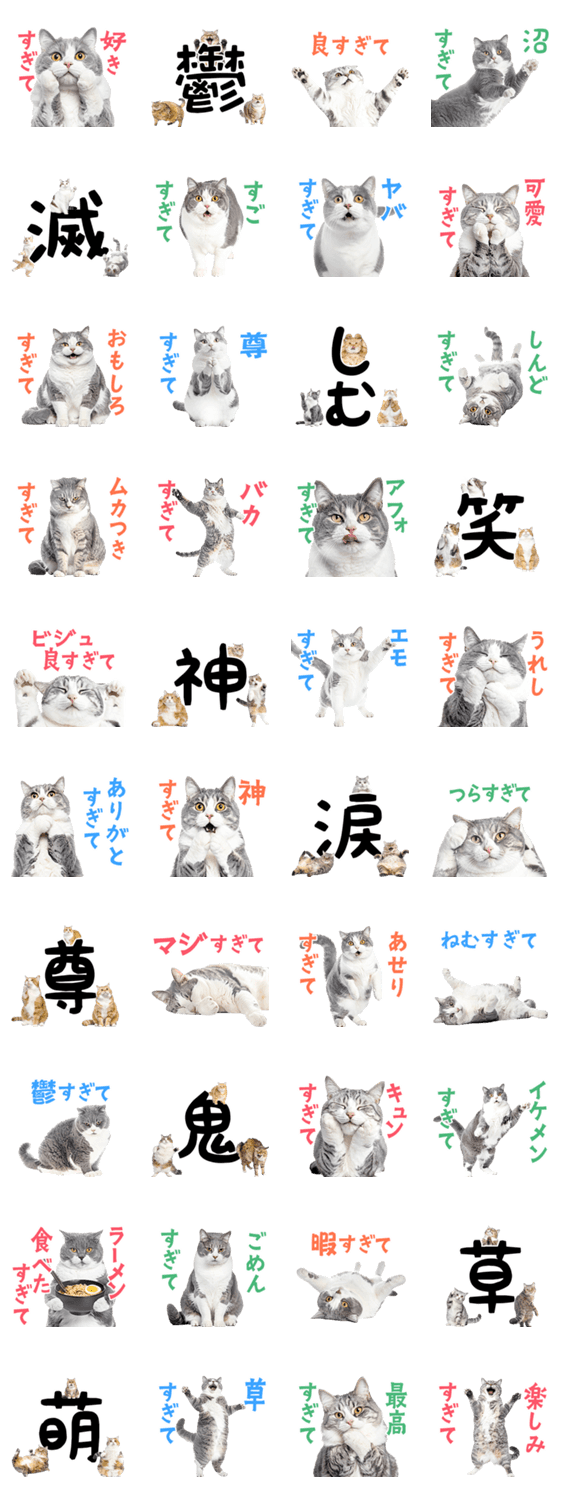 好き
すぎて

鬱

良すぎて

沼
すぎて

滅

すご
すぎて

ヤバ
すぎて

可愛
すぎて

おもしろ
すぎて

尊
すぎて

しむ

しんど
すぎて

ムカつき
すぎて

バカ
すぎて

アフォ
すぎて

笑

ビジュ
良すぎて

神

エモ
すぎて

うれし
すぎて

ありがと
すぎて

神
すぎて

涙

つらすぎて

尊

マジすぎて

あせり
すぎて

ねむすぎて

鬱すぎて

鬼

キュン
すぎて

イケメン
すぎて

ラーメン
食べた
すぎて

ごめん
すぎて

暇すぎて

草

萌

草
すぎて

最高
すぎて

楽しみ
すぎて