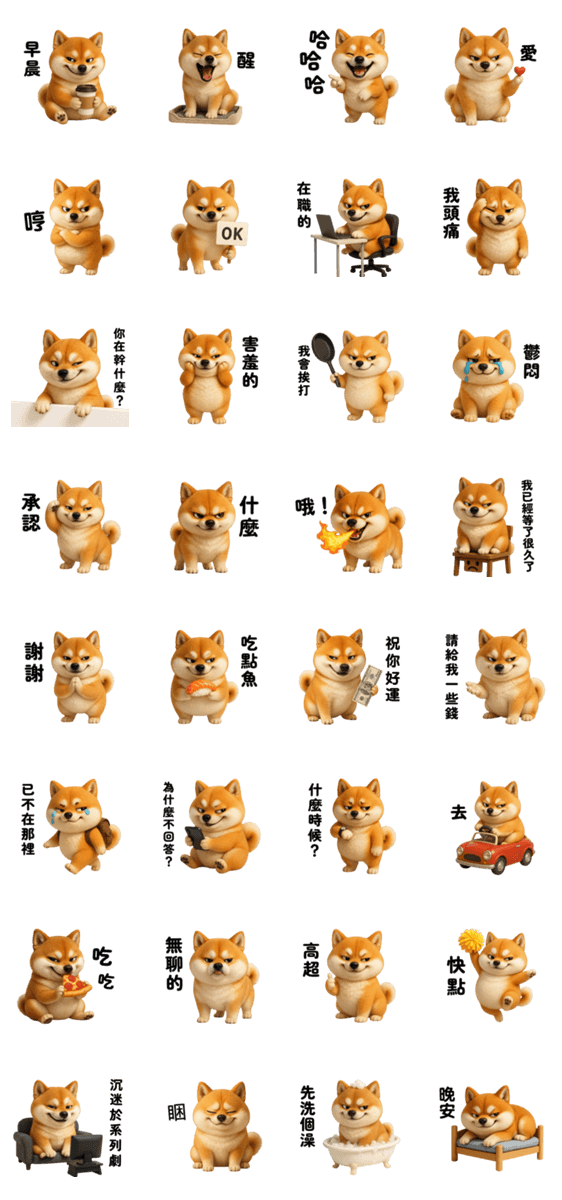 早晨

醒

哈哈哈

愛

哼

OK

在職的

我頭痛

你在幹什麼?

害羞的

我會挨打

鬱悶

承認

什麼

哦!

我已經等了很久了

謝謝

吃點魚

祝你好運

請給我一些錢

已不在那裡

為什麼不回答?

什麼時候?

去

吃吃

無聊的

高超

快點

沉迷於系列劇

睏

先洗個澡

晚安