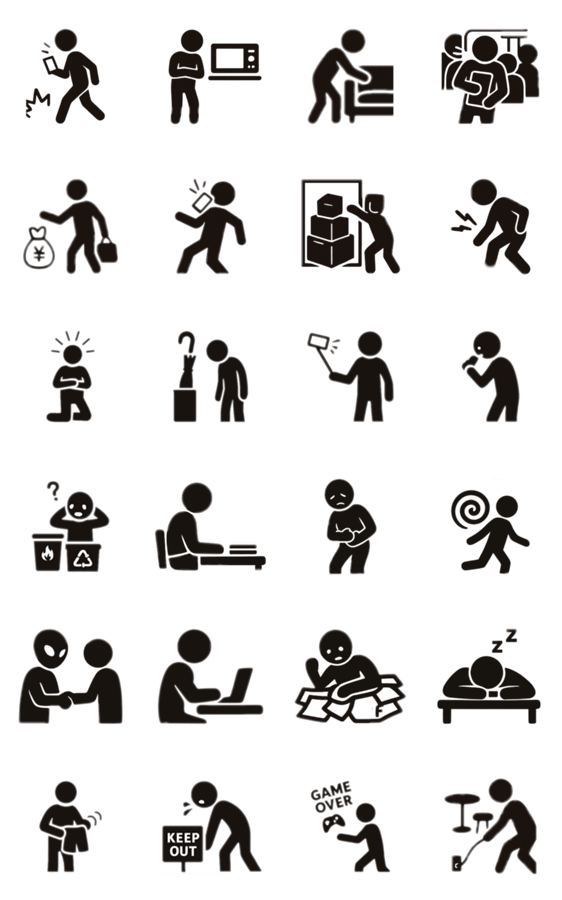 ¥

?

Z Z

KEEP OUT

GAME OVER