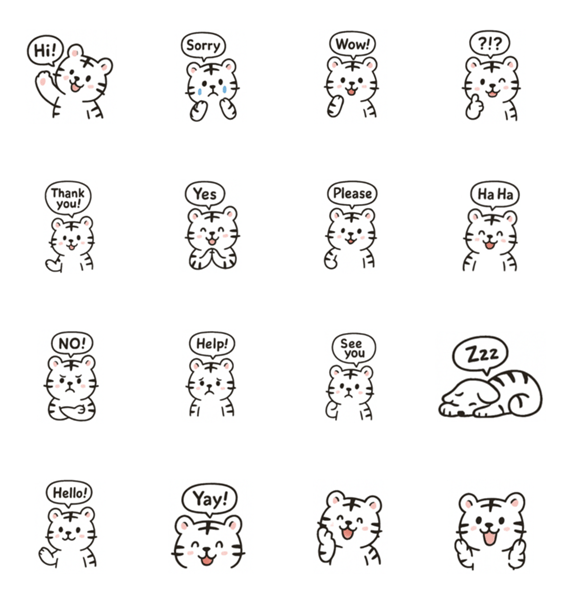 Hi!

Sorry

Wow!

?!?

Thank you!

Yes

Please

Ha Ha

NO!

Help!

See you

Zzz

Hello!

Yay!