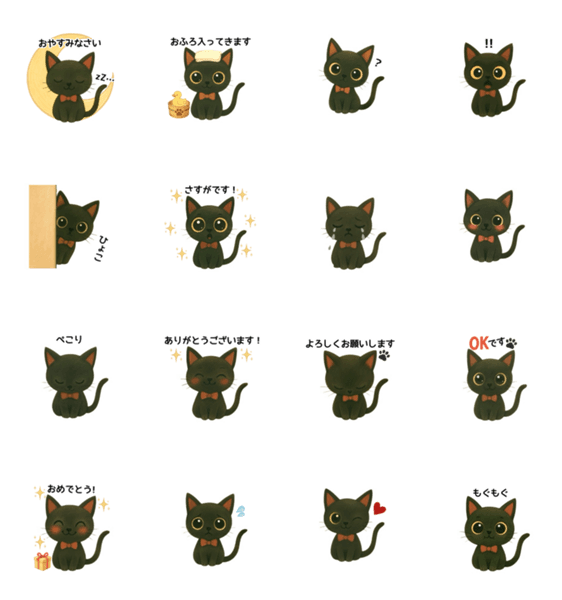 おやすみなさい

zZ...

おふろ入ってきます

?

!!

ひょこ

さすがです！

ぺこり

ありがとうございます！

よろしくお願いします

OKです

おめでとう!

もぐもぐ