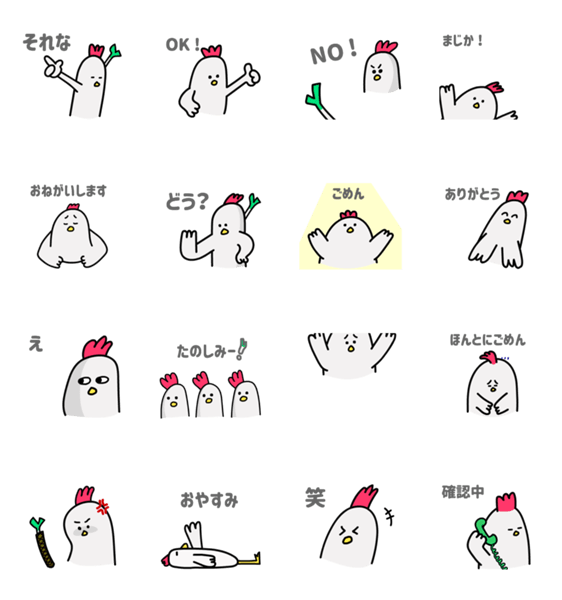 それな

OK！

NO！

まじか！

おねがいします

どう?

ごめん

ありがとう

え

たのしみー！

ほんとにごめん

おやすみ

笑

キ

確認中