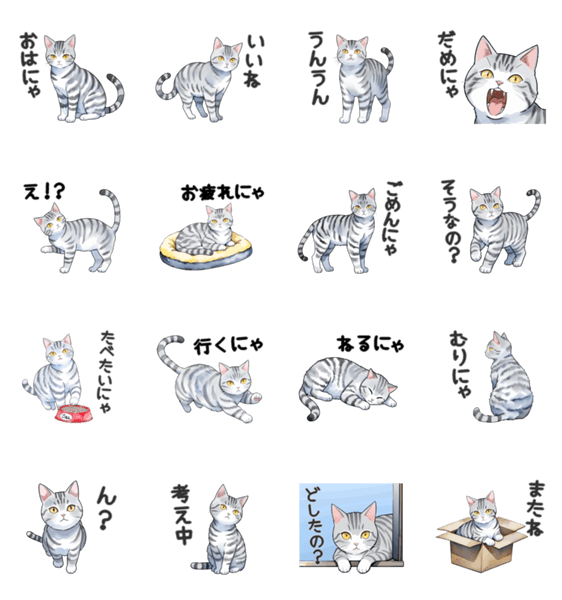 おはにゃ

いいね

うんうん

だめにゃ

え!?

お疲れにゃ

ごめんにゃ

そうなの?

たべたいにゃ

行くにゃ

ねるにゃ

むりにゃ

ん?

考え中

どしたの?

またね