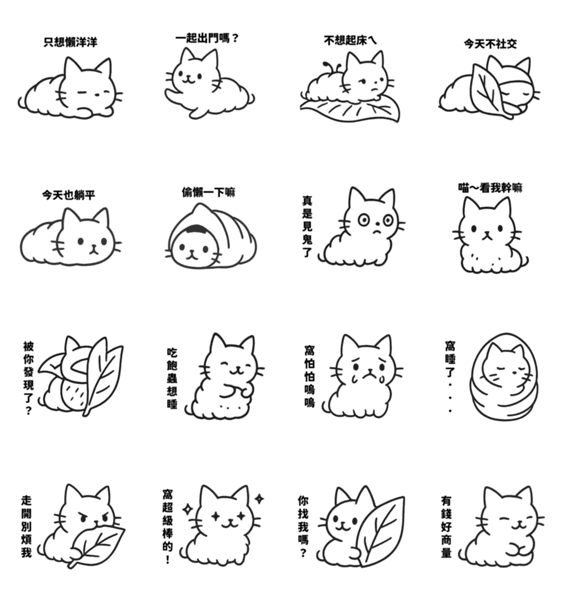 只想懶洋洋

一起出門嗎？

不想起床ㄟ

今天不社交

今天也躺平

偷懶一下嘛

真是見鬼了

喵～看我幹嘛

被你發現了？

吃飽蟲想睡

窩怕怕嗚嗚

窩睡了．．．

走開別煩我

窩超級棒的！

你找我嗎？

有錢好商量