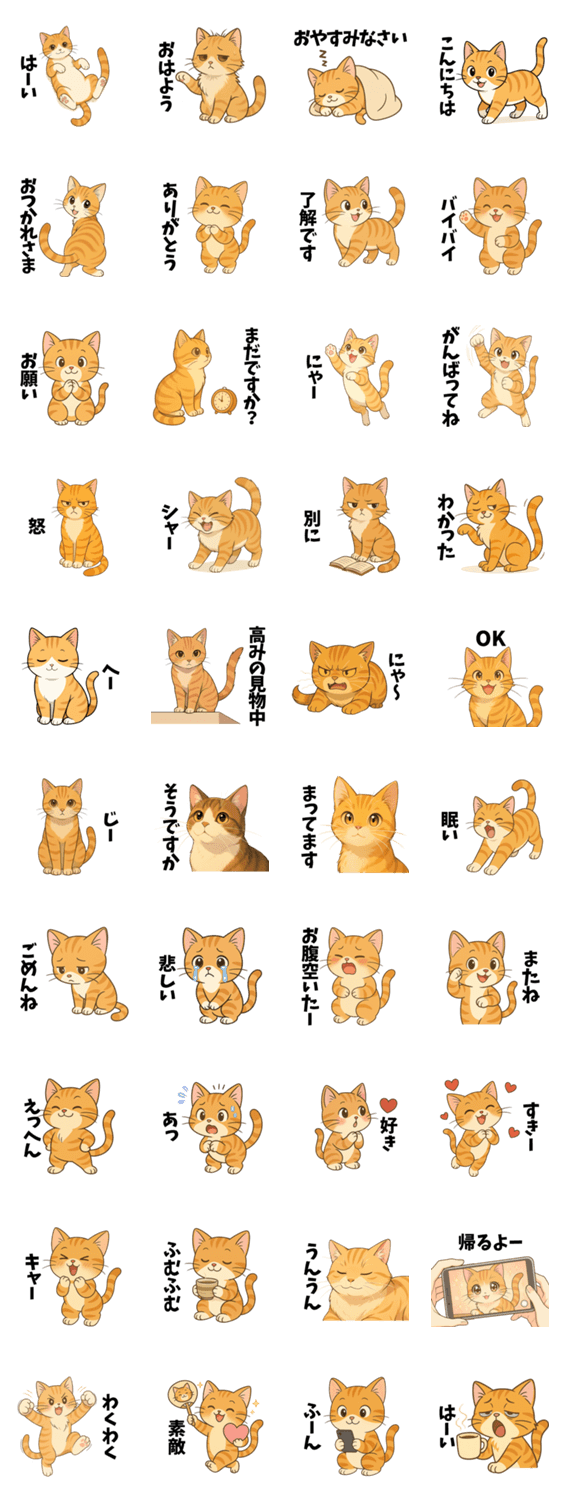 はーい
おはよう
おやすみなさい
こんにちは

おつかれさま
ありがとう
了解です
バイバイ

お願い
まだですか？
にゃー
がんばってね

怒
シャー
別に
わかった

へー
高みの見物中
にゃ～
OK

じー
そうですか
まってます
眠い

ごめんね
悲しい
お腹空いたー
またね

えっへん
あっ
好き
すきー

キャー
ふむふむ
うんうん
帰るよー

わくわく
素敵
ふーん
はーい