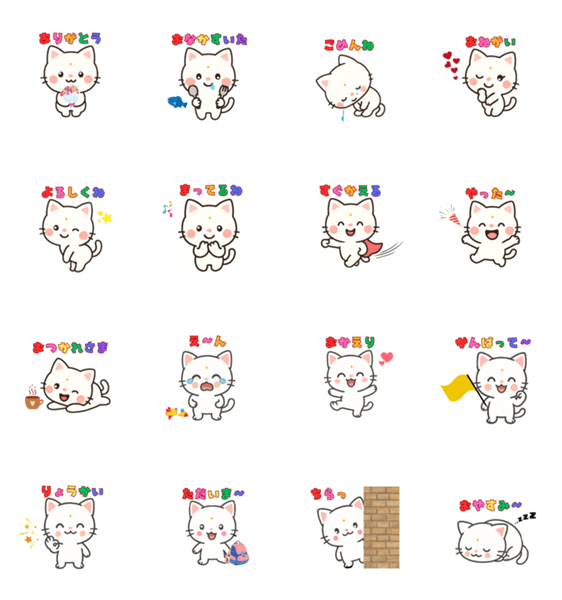 ありがとう

おなかすいた

ごめんね

おねがい

よろしくね

まってるね

すぐかえる

やった~

おつかれさま

え~ん

おかえり

がんばって~

りょうかい

ただいま~

ちらっ

おやすみ~

zzz