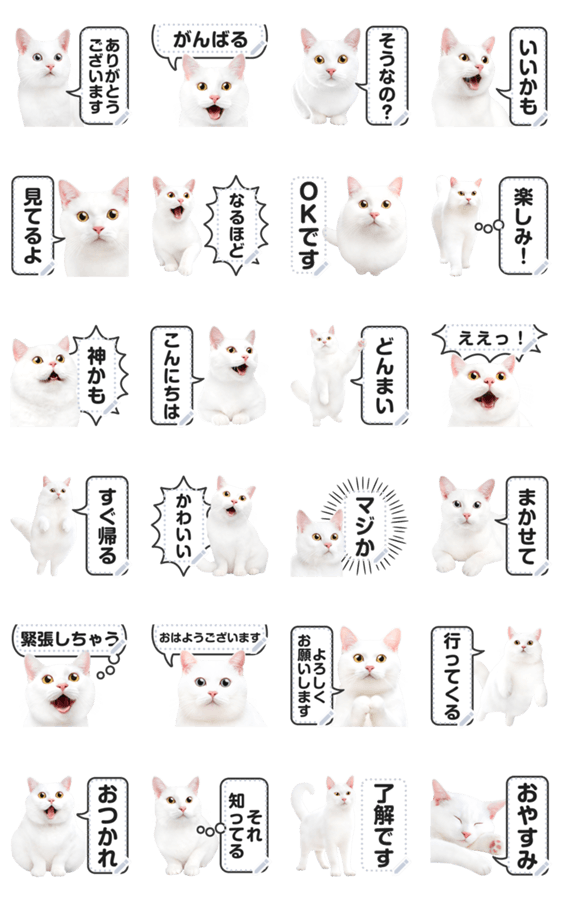 ありがとうございます

がんばる

そうなの?

いいかも

見てるよ

なるほど

OKです

楽しみ!

神かも

こんにちは

どんまい

ええっ!

すぐ帰る

かわいい

マジか

まかせて

緊張しちゃう

おはようございます

よろしくお願いします

行ってくる

おつかれ

それ知ってる

了解です

おやすみ