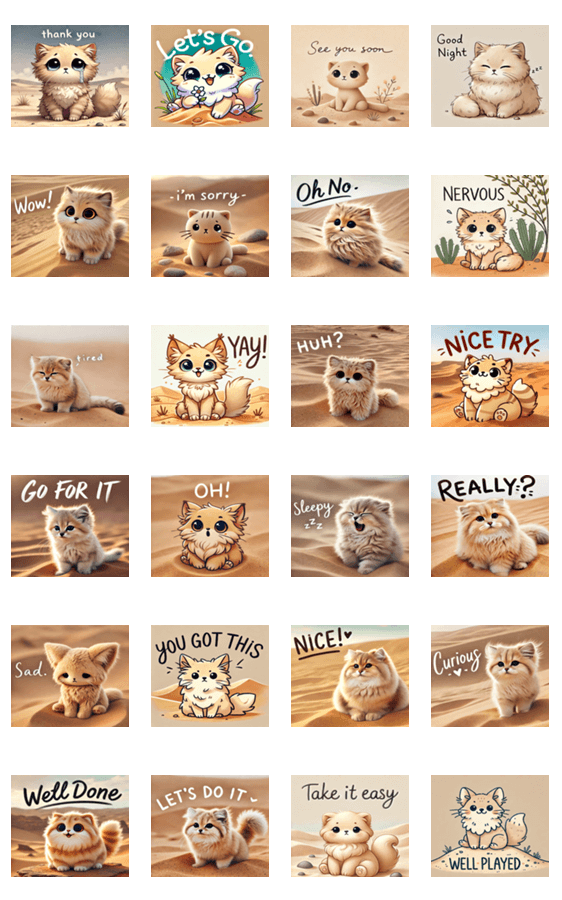 thank you

Let's Go.

See you soon

Good Night

Wow!

-i'm sorry-

Oh No.

NERVOUS

tired

YAY!

HUH?

NICE TRY

GO FOR IT

OH!

Sleepy zzz

REALLY?

Sad.

YOU GOT THIS

NICE!

Curious

Well Done

LET'S DO IT

Take it easy

WELL PLAYED