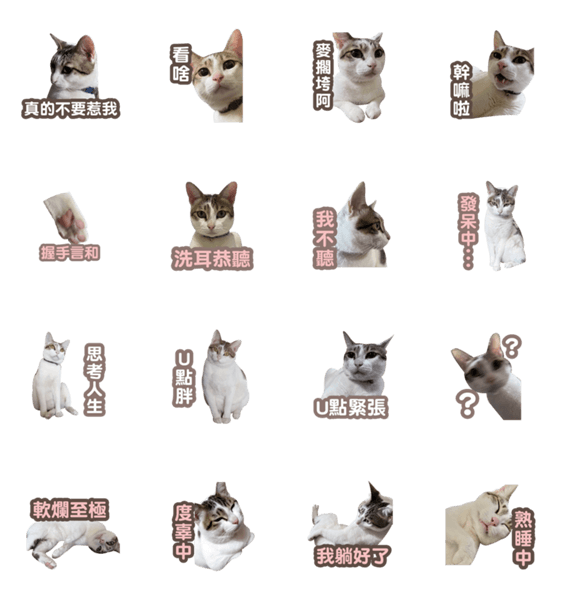 真的不要惹我

看啥

麥擱垮阿

幹嘛啦

握手言和

洗耳恭聽

我不聽

發呆中…

思考人生

U點胖

U點緊張

?
?

軟爛至極

度辜中

我躺好了

熟睡中