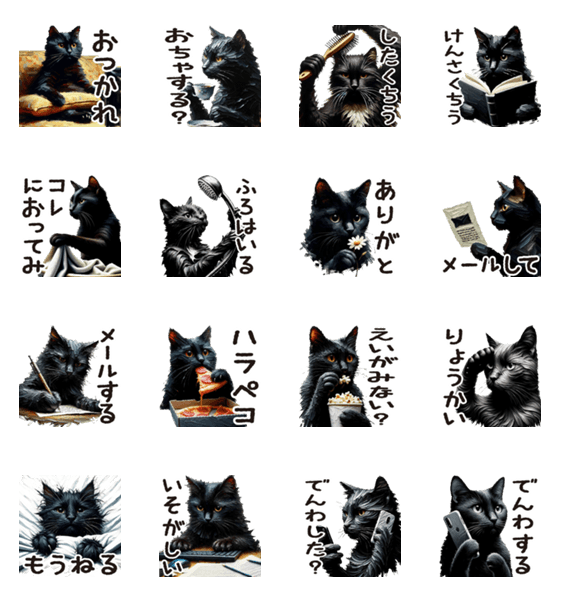 おつかれ

おちゃする?

したくちう

けんさくちう

コレにおってみ

ふろはいる

ありがと

メールして

メールする

ハラペコ

えいがみない?

りょうかい

もうねる

いそがしい

でんわした?

でんわする