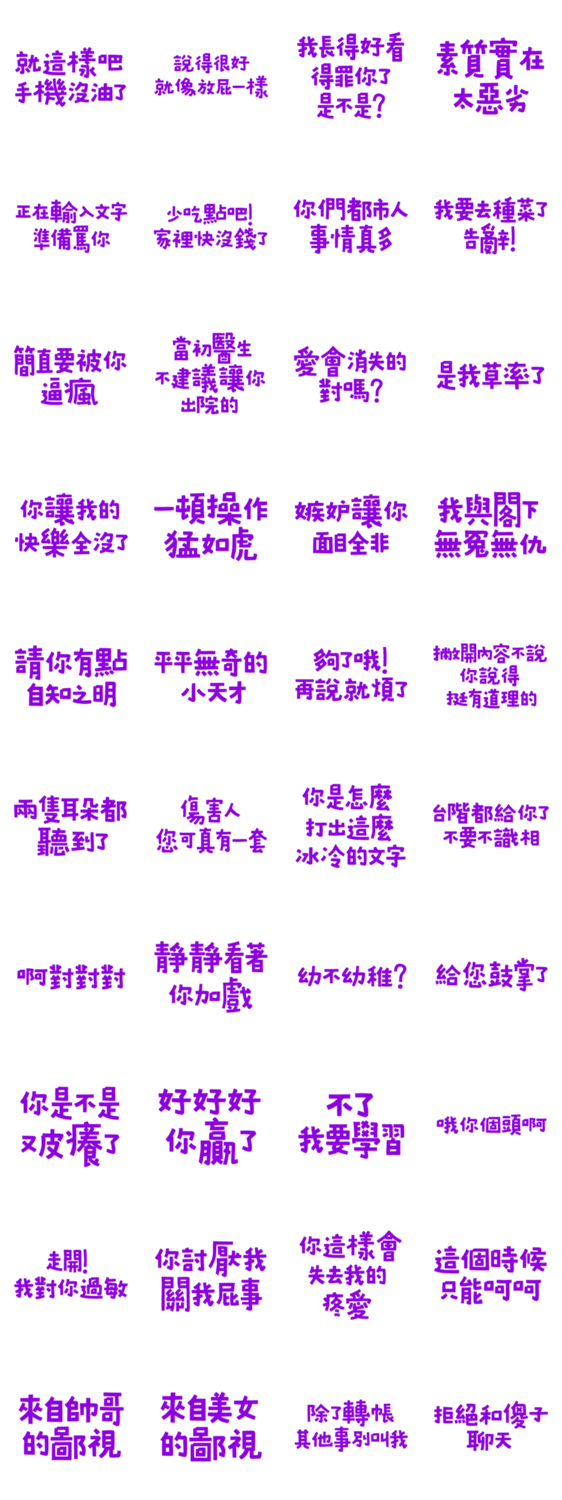 就這樣吧
手機沒油了

說得很好
就像放屁一樣

我長得好看
得罪你了
是不是?

素質實在
太惡劣

正在輸入文字
準備罵你

少吃點吧!
家裡快沒錢了

你們都市人
事情真多

我要去種菜了
告辭!

簡直要被你
逼瘋

當初醫生
不建議讓你
出院的

愛會消失的
對嗎?

是我草率了

你讓我的
快樂全沒了

一頓操作
猛如虎

嫉妒讓你
面目全非

我與閣下
無冤無仇

請你有點
自知之明

平平無奇的
小天才

夠了哦!
再說就煩了

撇開內容不說
你說得
挺有道理的

兩隻耳朵都
聽到了

傷害人
您可真有一套

你是怎麼
打出這麼
冰冷的文字

台階都給你了
不要不識相

啊對對對

靜靜看著
你加戲

幼不幼稚?

給您鼓掌了

你是不是
又皮癢了

好好好
你贏了

不了
我要學習

哦你個頭啊

走開!
我對你過敏

你討厭我
關我屁事

你這樣會
失去我的
疼愛

這個時候
只能呵呵

來自帥哥
的鄙視

來自美女
的鄙視

除了轉帳
其他事別叫我

拒絕和傻子
聊天