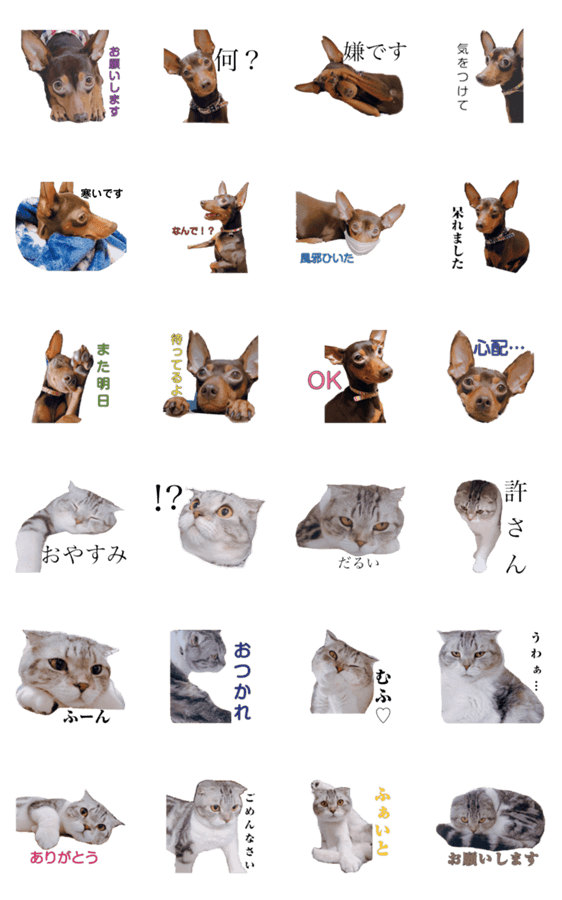 お願いします

何？

嫌です

気をつけて

寒いです

なんで！？

風邪ひいた

呆れました

また明日

待ってるよ

OK

心配…

おやすみ

!?

だるい

許さん

ふーん

おつかれ

むふ♡

うわぁ…

ありがとう

ごめんなさい

ふぁいと

お願いします