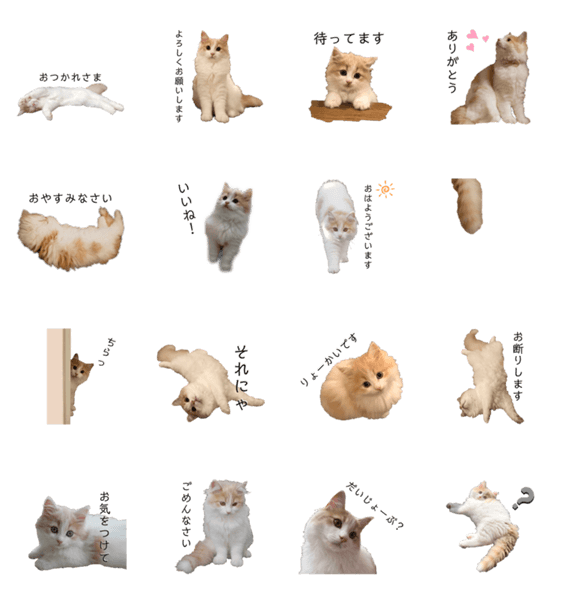 おつかれさま

よろしくお願いします

待ってます

ありがとう

おやすみなさい

いいね!

おはようございます

ちらっ

それにゃ

りょーかいです

お断りします

お気をつけて

ごめんなさい

だいじょーぶ?

?