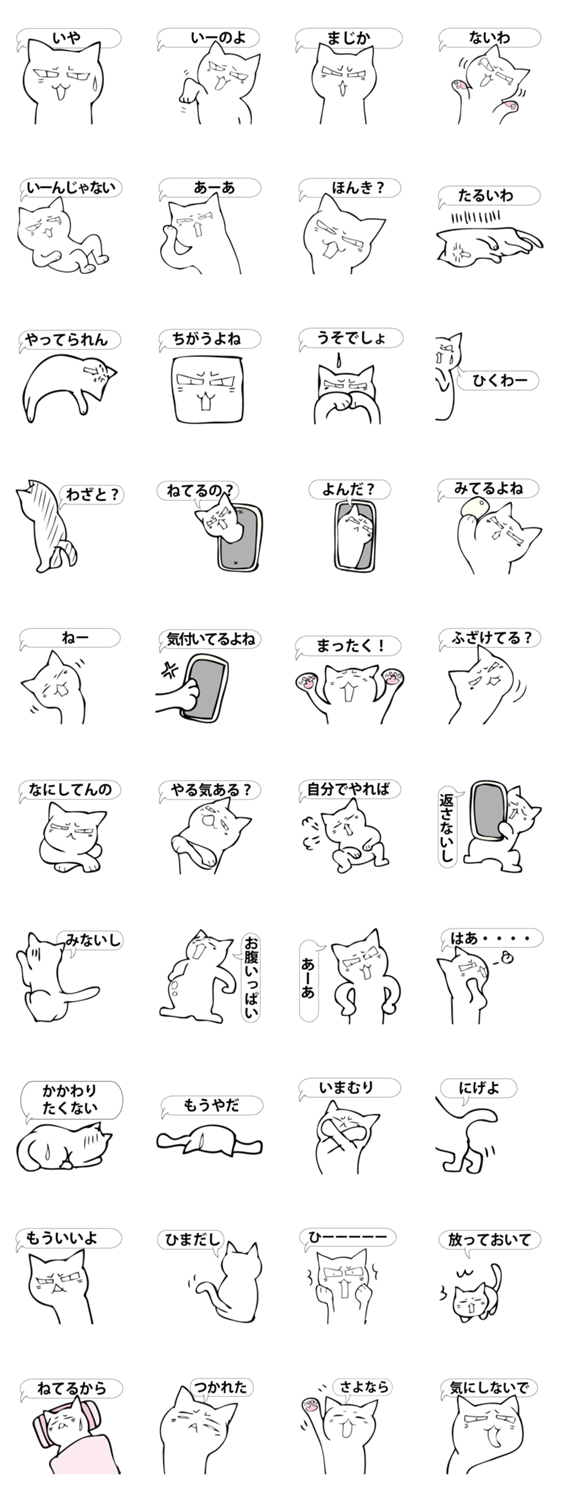 いや

いーのよ

まじか

ないわ

いーんじゃない

あーあ

ほんき？

たるいわ

やってられん

ちがうよね

うそでしょ

ひくわー

わざと？

ねてるの？

よんだ？

みてるよね

ねー

気付いてるよね

まったく！

ふざけてる？

なにしてんの

やる気ある？

自分でやれば

返さないし

みないし

お腹いっぱい

あーあ

はあ・・・・

かかわりたくない

もうやだ

いまむり

にげよ

もういいよ

ひまだし

ひーーーーー

放っておいて

ねてるから

つかれた

さよなら

気にしないで