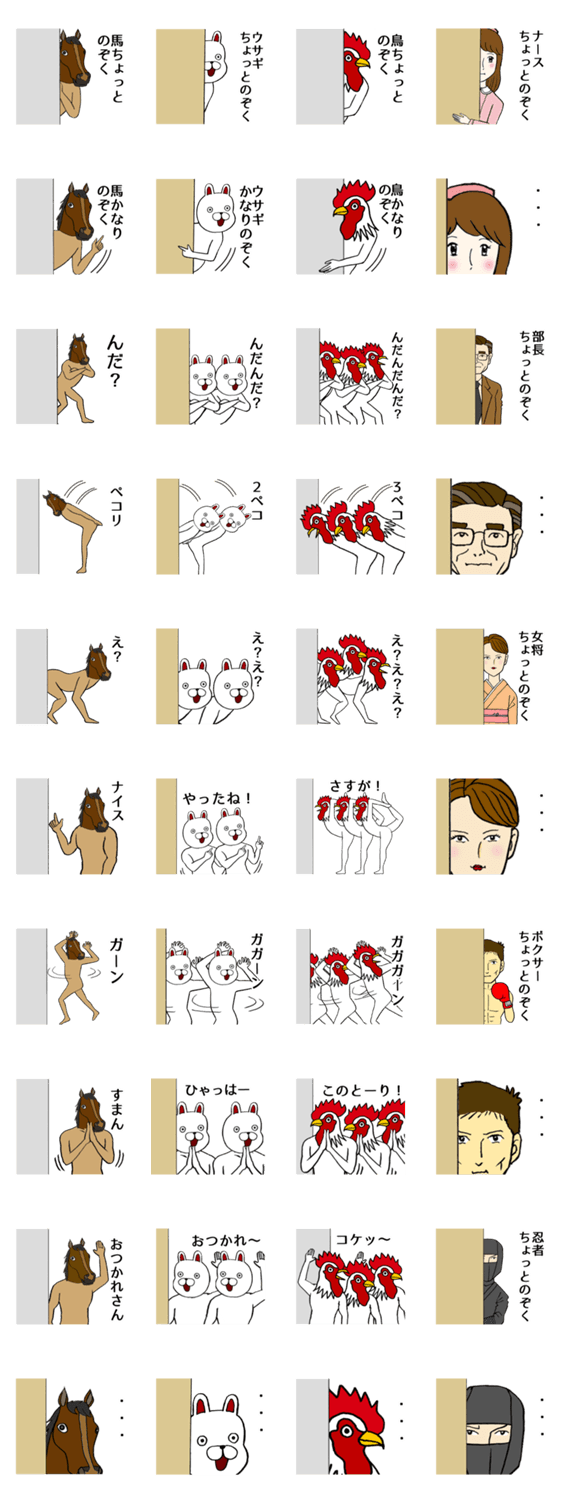 馬ちょっとのぞく

ウサギちょっとのぞく

鳥ちょっとのぞく

ナースちょっとのぞく

馬かなりのぞく

ウサギかなりのぞく

鳥かなりのぞく

・・・

んだ？

んだんだ？

んだんだんだ？

部長ちょっとのぞく

ペコリ

2ペコ

3ペコ

・・・

え？

え？え？

え？え？え？

女将ちょっとのぞく

ナイス

やったね！

さすが！

・・・

ガーン

ガガーン

ガガガーン

ボクサーちょっとのぞく

すまん

ひゃっはー

このとーり！

・・・

おつかれさん

おつかれ〜

コケッ〜

忍者ちょっとのぞく

・・・

・・・

・・・

・・・