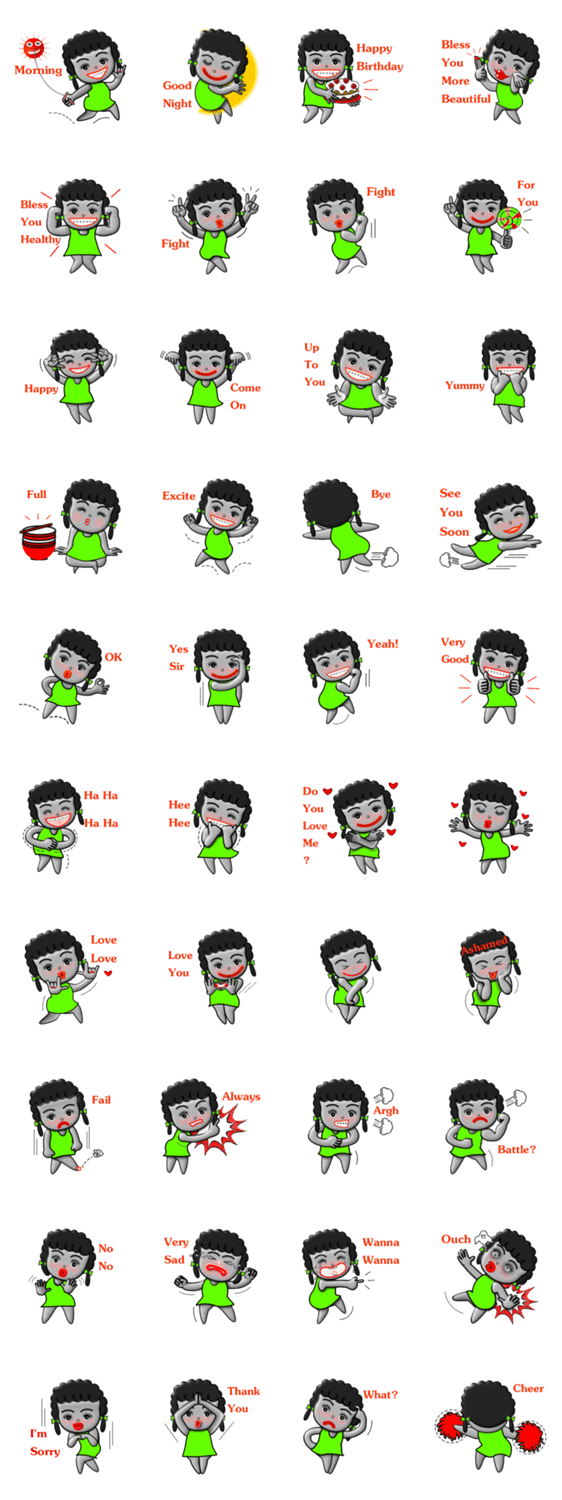 Morning

Good Night

Happy Birthday

Bless You More Beautiful

Bless You Healthy

Fight

Fight

For You

Happy

Come On

Up To You

Yummy

Full

Excite

Bye

See You Soon

OK

Yes Sir

Yeah!

Very Good

Ha Ha Ha Ha

Hee Hee

Do You Love Me ?

Love Love

Love You

Ashamed

Fail

Always

Argh

Battle?

No No

Very Sad

Wanna Wanna

Ouch

I'm Sorry

Thank You

What?

Cheer