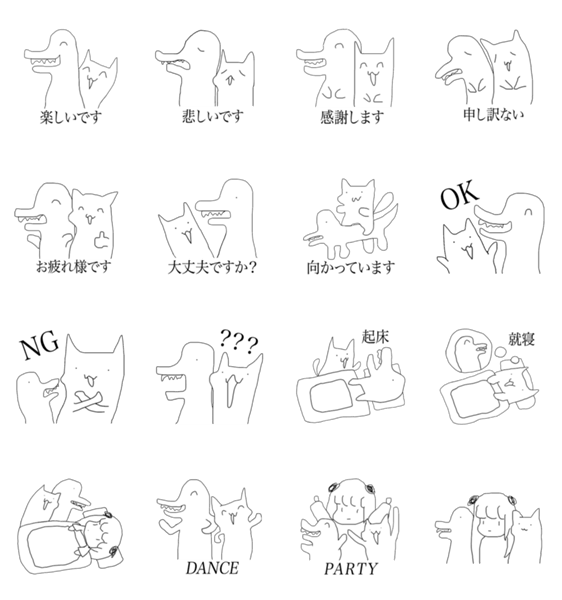 楽しいです

悲しいです

感謝します

申し訳ない

お疲れ様です

大丈夫ですか?

向かっています

OK

NG

???

起床

就寝

DANCE

PARTY